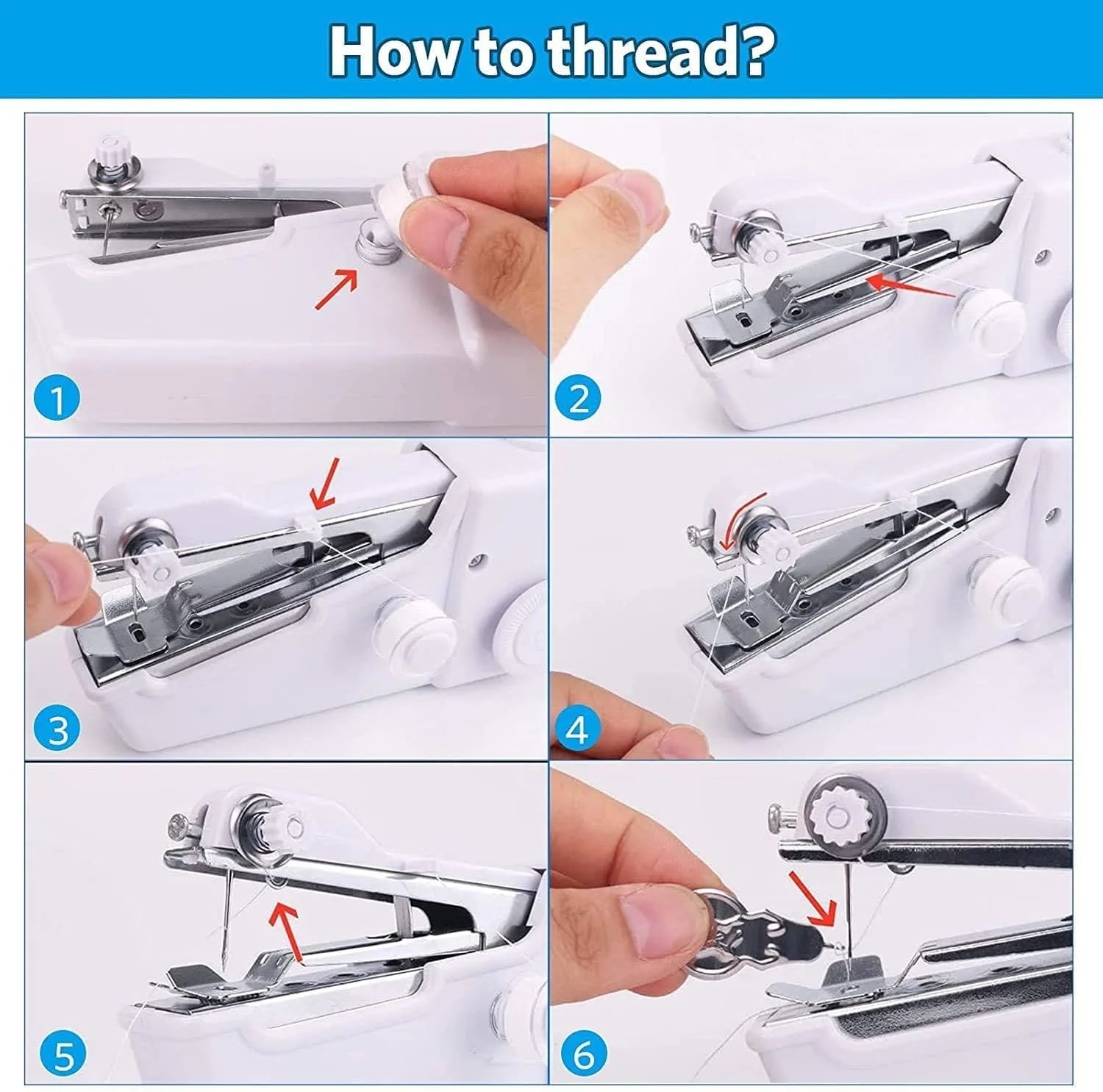 How to thread?

1

2

3

4

5

6