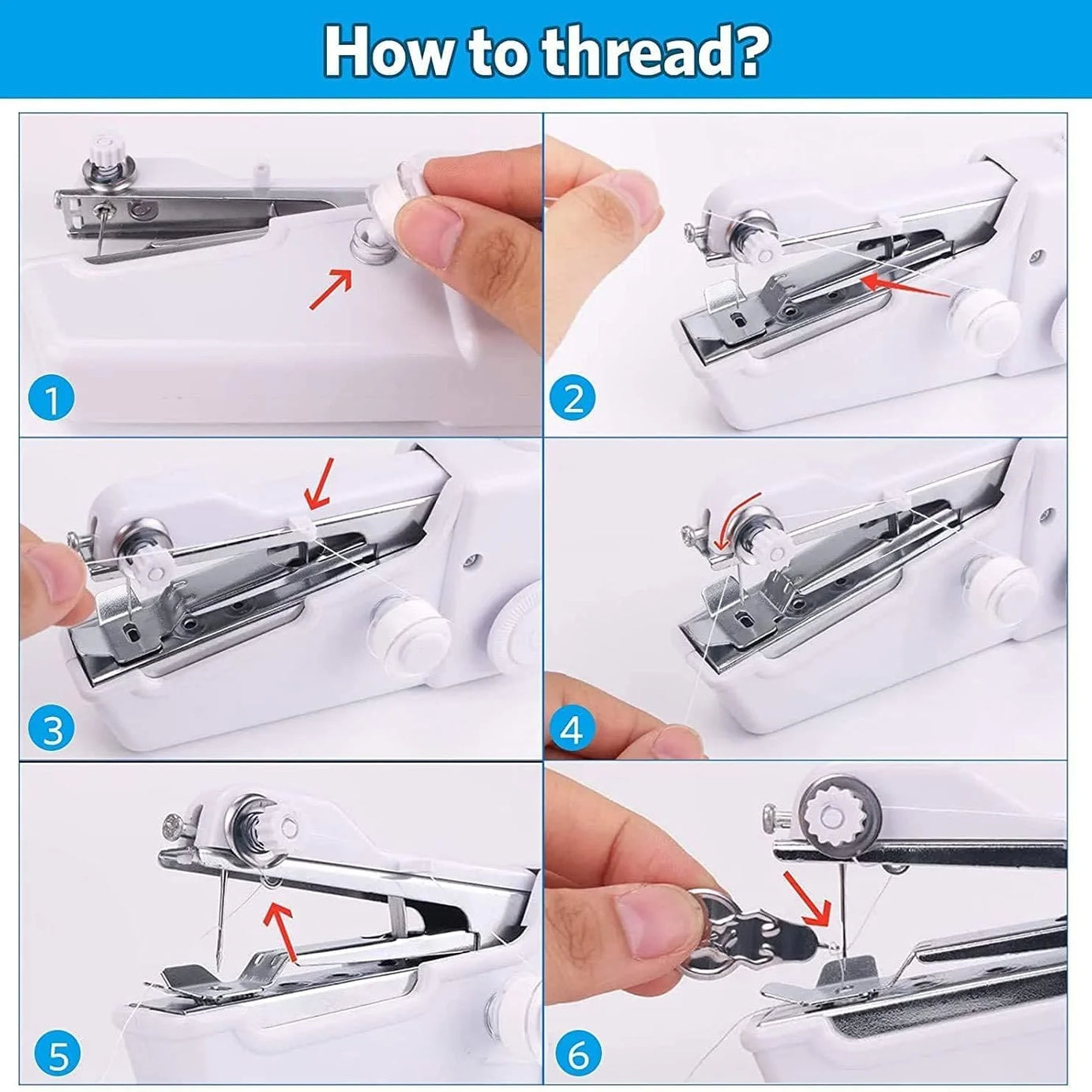 How to thread?

1

2

3

4

5

6