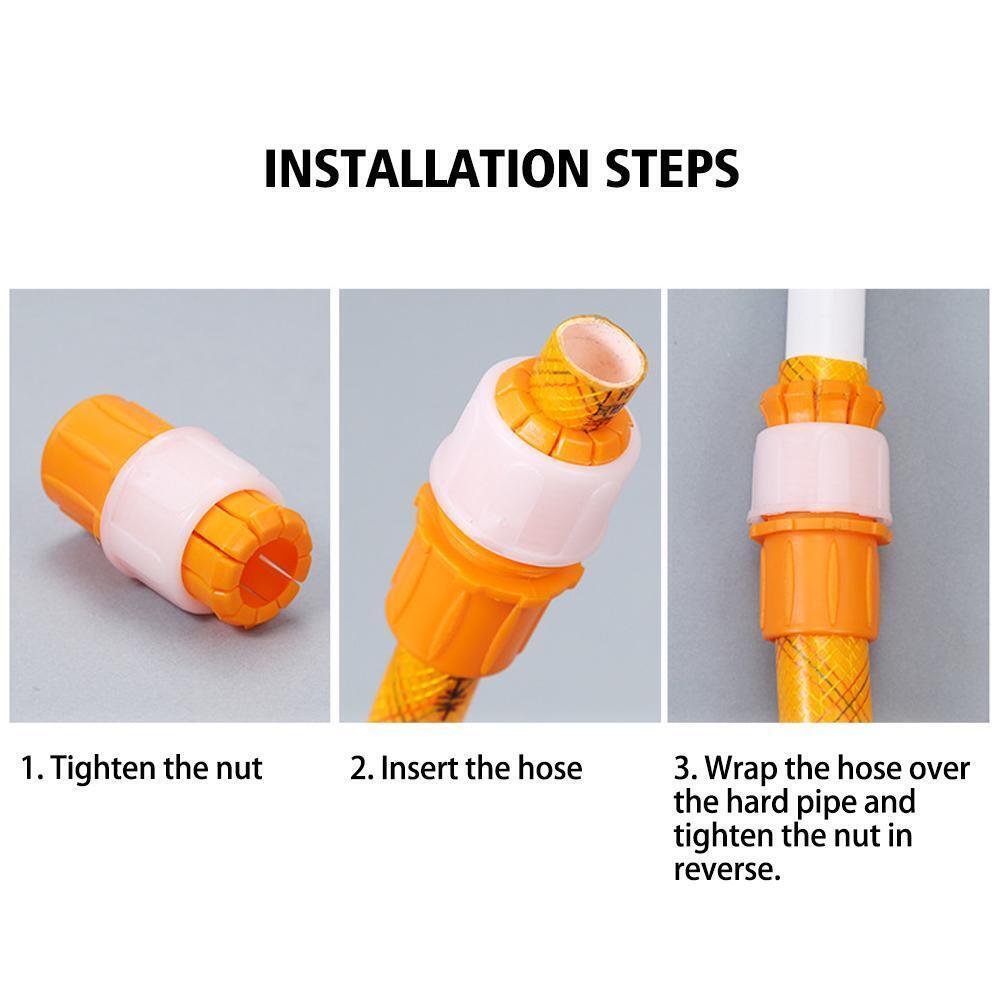 INSTALLATION STEPS

1. Tighten the nut

2. Insert the hose

3. Wrap the hose over the hard pipe and tighten the nut in reverse.