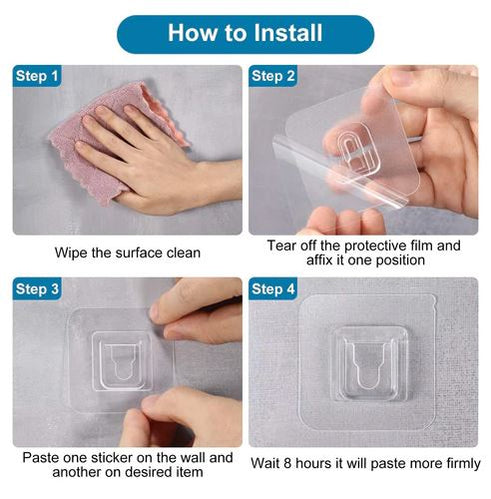 How to Install

Step 1

Wipe the surface clean

Step 2

Tear off the protective film and affix it one position

Step 3

Paste one sticker on the wall and another on desired item

Step 4

Wait 8 hours it will paste more firmly