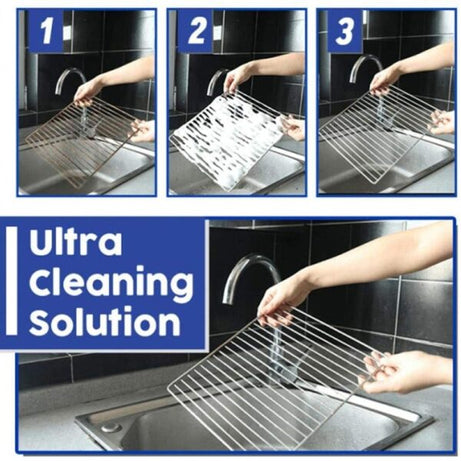 1

2

3

Ultra Cleaning Solution