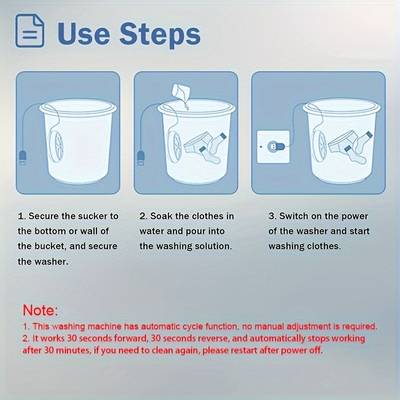 Use Steps

1. Secure the sucker to the bottom or wall of the bucket, and secure the washer.

2. Soak the clothes in water and pour into the washing solution.

3. Switch on the power of the washer and start washing clothes.

Note:
1. This washing machine has automatic cycle function, no manual adjustment is required.
2. It works 30 seconds forward, 30 seconds reverse, and automatically stops working after 30 minutes, if you need to clean again, please restart after power off.