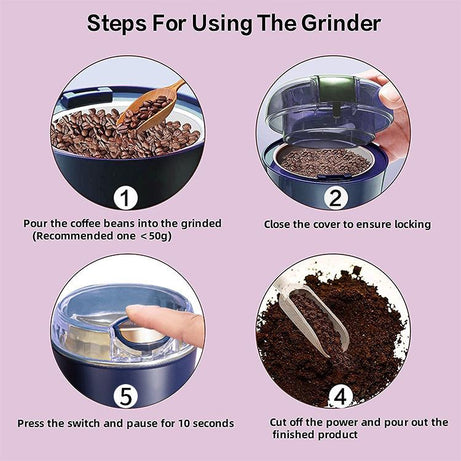 Steps For Using The Grinder

1

Pour the coffee beans into the grinded (Recommended one <50g)

2

Close the cover to ensure locking

5

Press the switch and pause for 10 seconds

4

Cut off the power and pour out the finished product