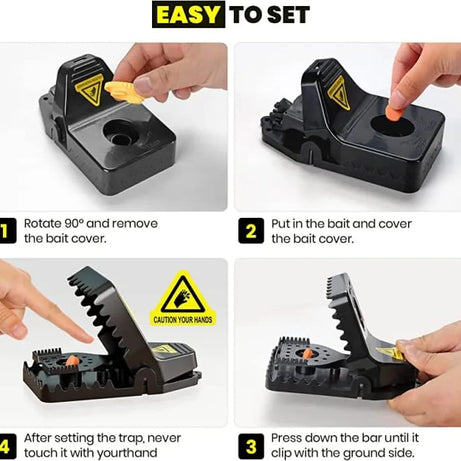 EASY TO SET

1 Rotate 90° and remove the bait cover.

2 Put in the bait and cover the bait cover.

CAUTION YOUR HANDS

4 After setting the trap, never touch it with yourthand

3 Press down the bar until it clip with the ground side.