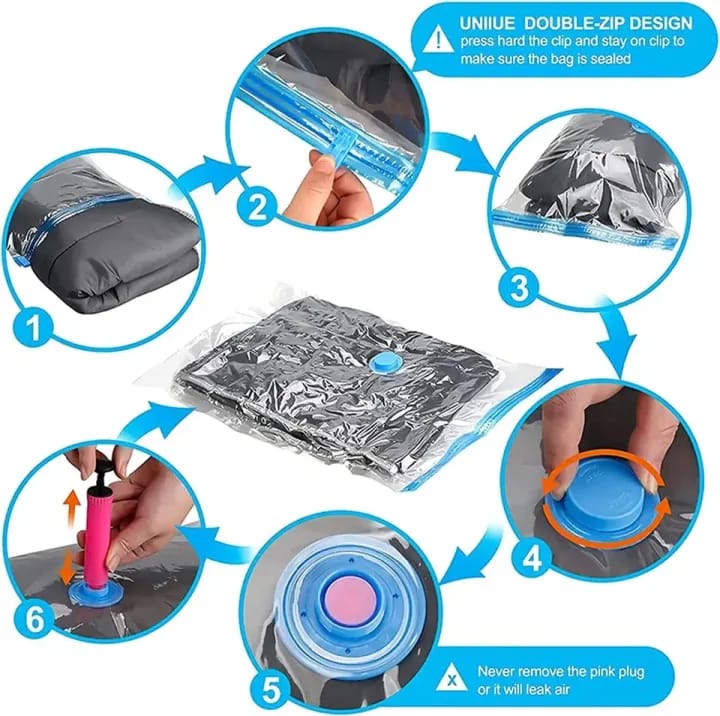 UNIIUE DOUBLE-ZIP DESIGN
press hard the clip and stay on clip to make sure the bag is sealed

1

2

3

4

5

6

Never remove the pink plug or it will leak air