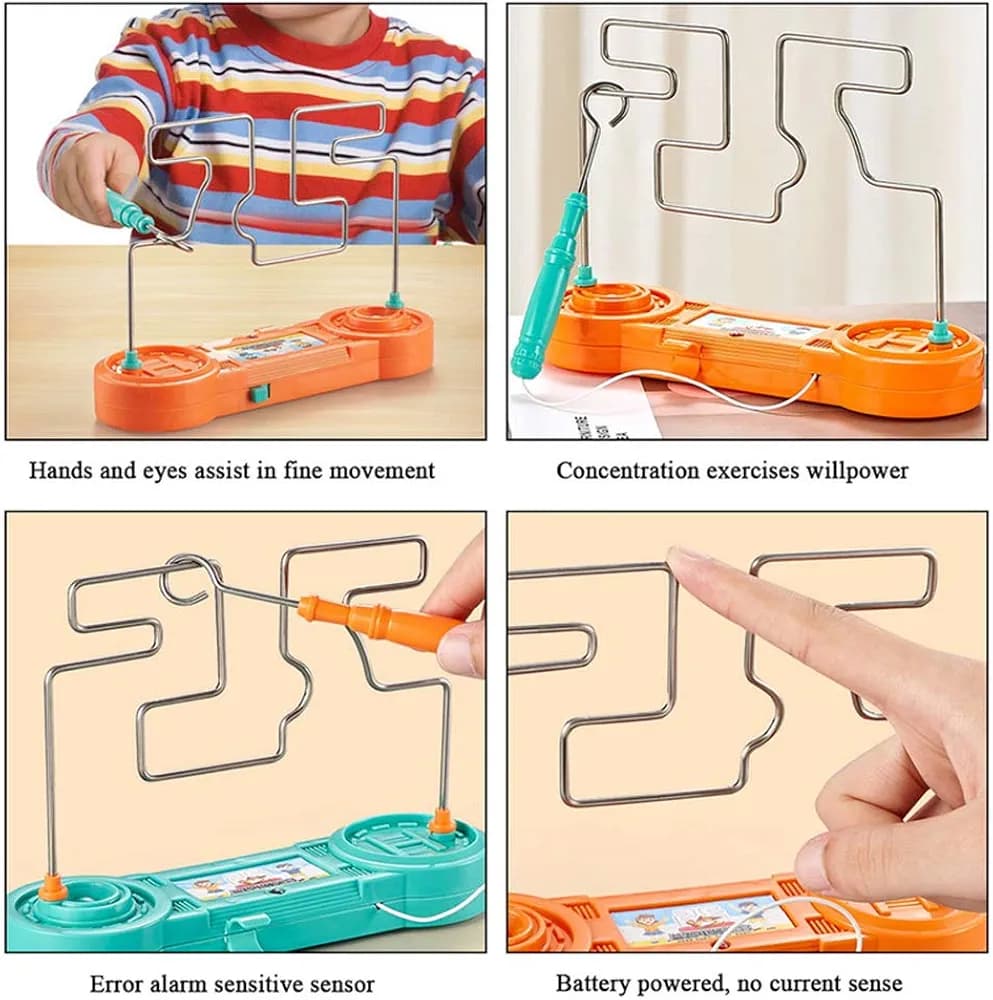 Hands and eyes assist in fine movement

Concentration exercises willpower

Error alarm sensitive sensor

Battery powered, no current sense