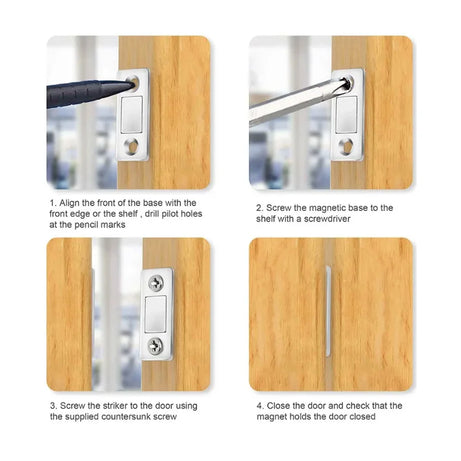 1. Align the front of the base with the front edge or the shelf , drill pilot holes at the pencil marks

2. Screw the magnetic base to the shelf with a screwdriver

3. Screw the striker to the door using the supplied countersunk screw

4. Close the door and check that the magnet holds the door closed