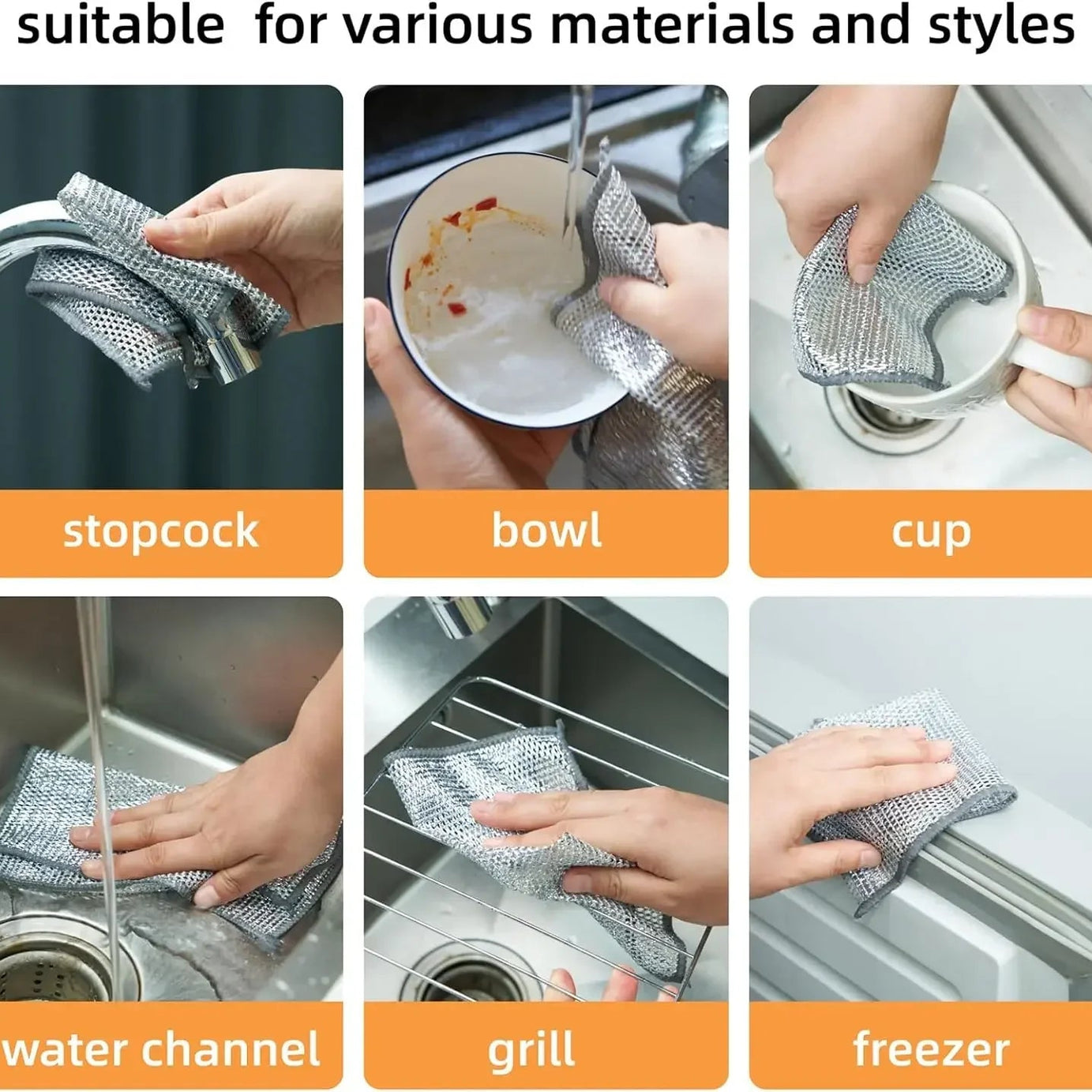 suitable for various materials and styles

stopcock

bowl

cup

water channel

grill

freezer