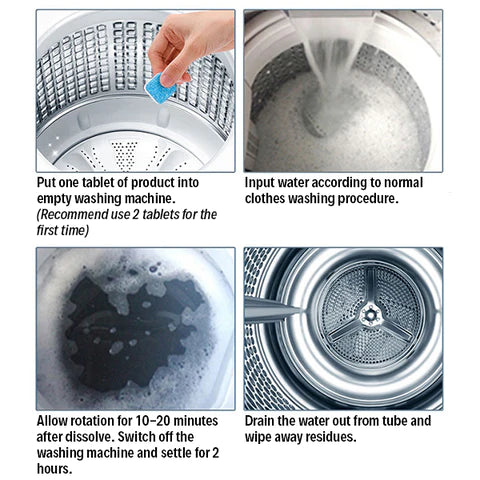 Put one tablet of product into empty washing machine.
(Recommend use 2 tablets for the first time)

Input water according to normal clothes washing procedure.

Allow rotation for 10–20 minutes after dissolve. Switch off the washing machine and settle for 2 hours.

Drain the water out from tube and wipe away residues.