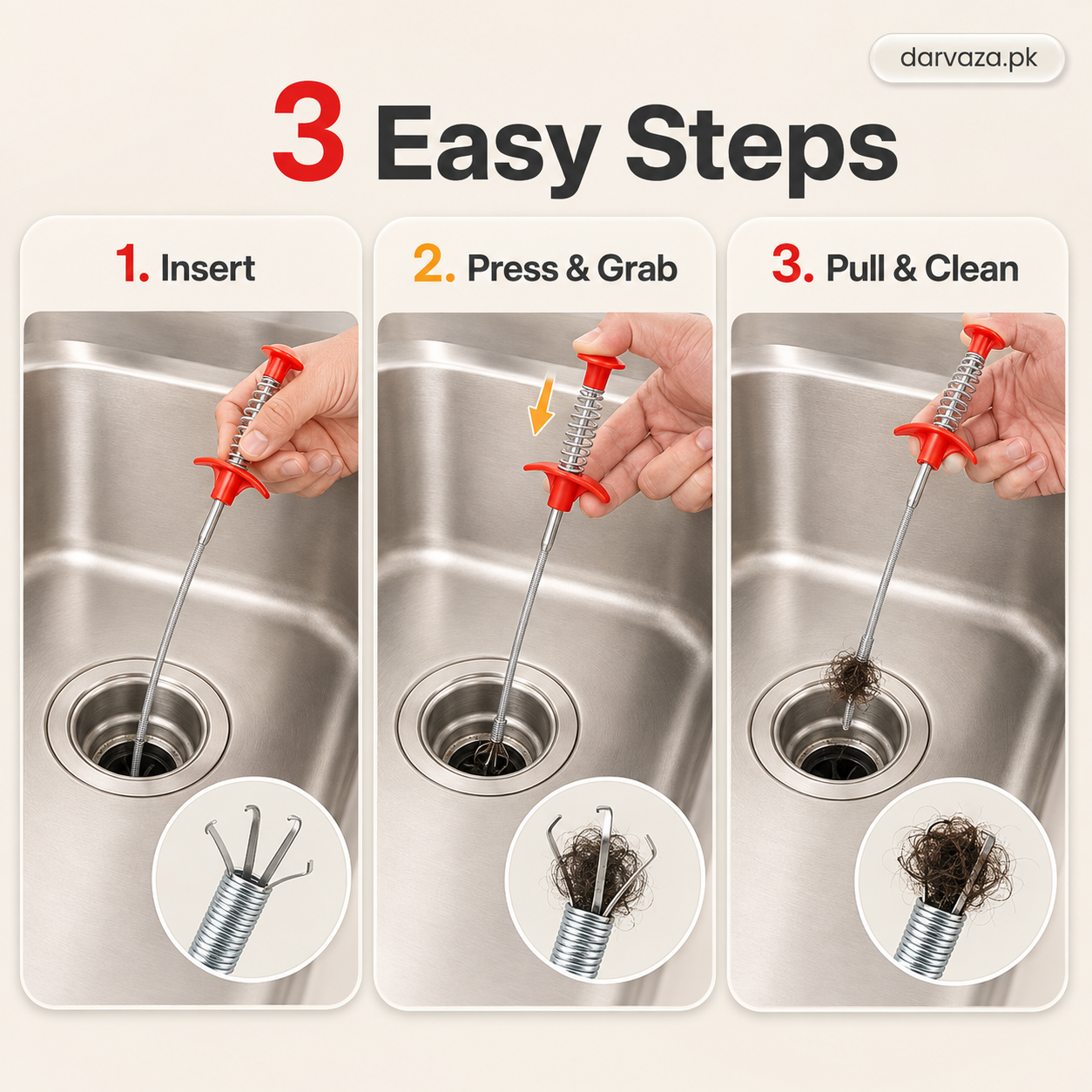 darvaza.pk

3 Easy Steps

1. Insert

2. Press & Grab

3. Pull & Clean