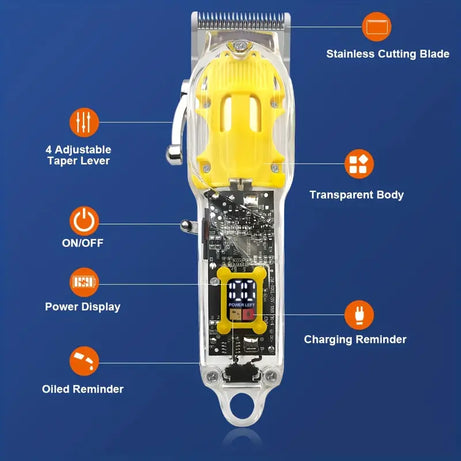 Stainless Cutting Blade

4 Adjustable Taper Lever

Transparent Body

ON/OFF

Power Display

POWER LEFT

Charging Reminder

Oiled Reminder