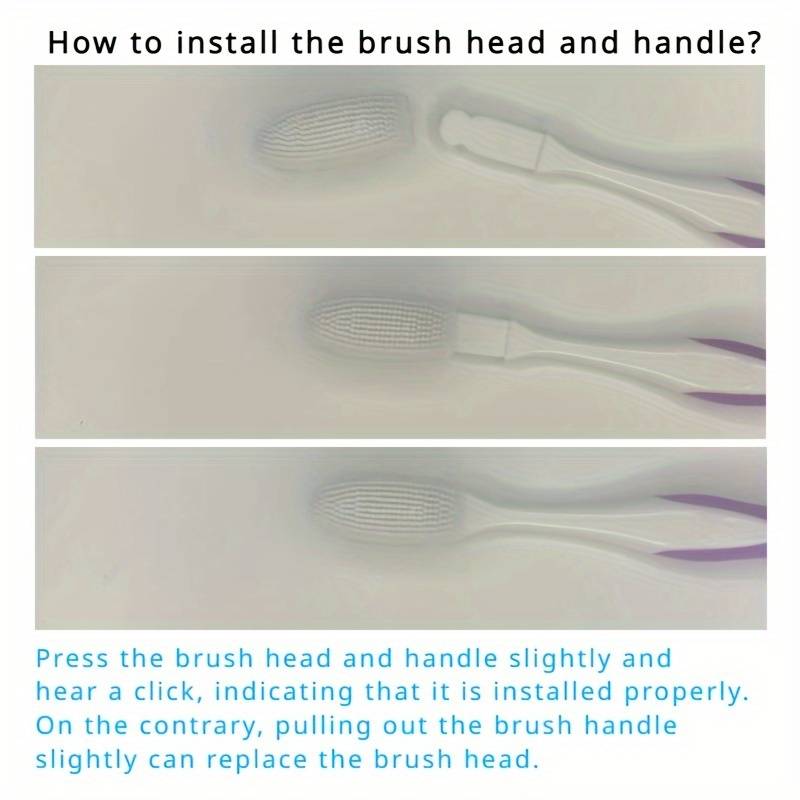 How to install the brush head and handle?

Press the brush head and handle slightly and hear a click, indicating that it is installed properly. On the contrary, pulling out the brush handle slightly can replace the brush head.