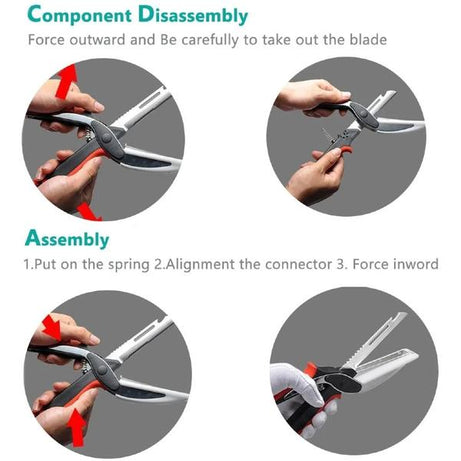 Component Disassembly

Force outward and Be carefully to take out the blade

Assembly

1.Put on the spring 2.Alignment the connector 3. Force inword