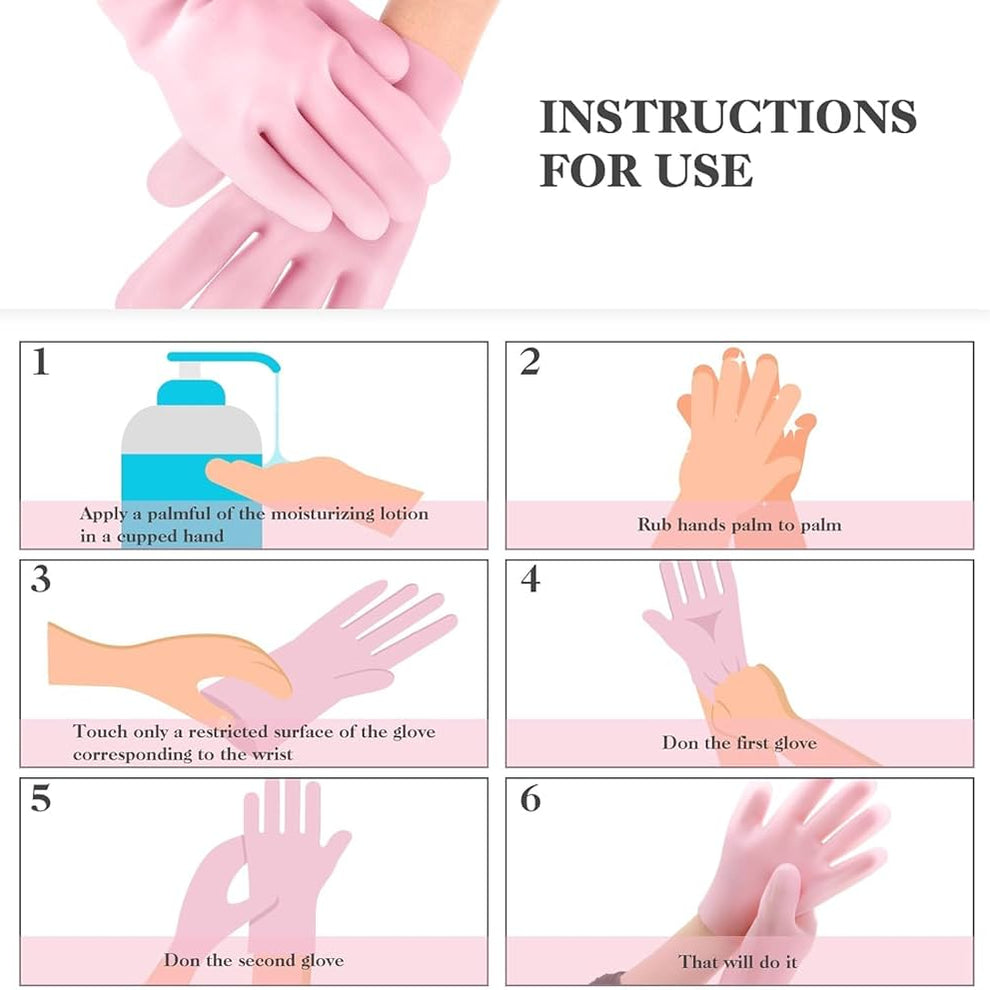 INSTRUCTIONS FOR USE

1
Apply a palmful of the moisturizing lotion in a cupped hand

2
Rub hands palm to palm

3
Touch only a restricted surface of the glove corresponding to the wrist

4
Don the first glove

5
Don the second glove

6
That will do it