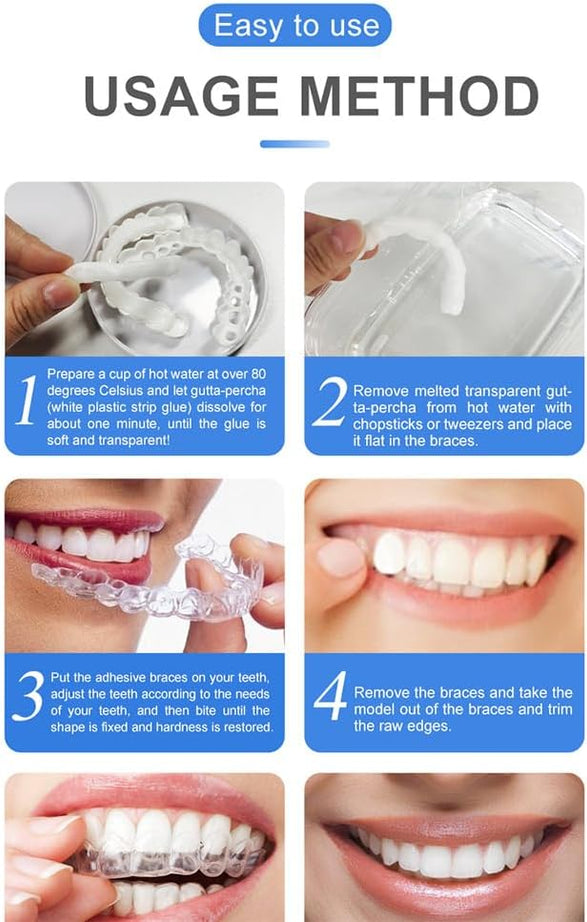 Easy to use

USAGE METHOD

1 Prepare a cup of hot water at over 80 degrees Celsius and let gutta-percha (white plastic strip glue) dissolve for about one minute, until the glue is soft and transparent!

2 Remove melted transparent gutta-percha from hot water with chopsticks or tweezers and place it flat in the braces.

3 Put the adhesive braces on your teeth, adjust the teeth according to the needs of your teeth, and then bite until the shape is fixed and hardness is restored.

4 Remove the braces and take the model out of the braces and trim the raw edges.