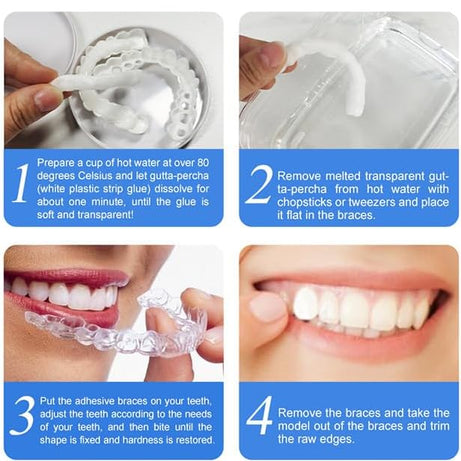 1 Prepare a cup of hot water at over 80 degrees Celsius and let gutta-percha (white plastic strip glue) dissolve for about one minute, until the glue is soft and transparent!

2 Remove melted transparent gutta-percha from hot water with chopsticks or tweezers and place it flat in the braces.

3 Put the adhesive braces on your teeth, adjust the teeth according to the needs of your teeth, and then bite until the shape is fixed and hardness is restored.

4 Remove the braces and take the model out of the braces and trim the raw edges.