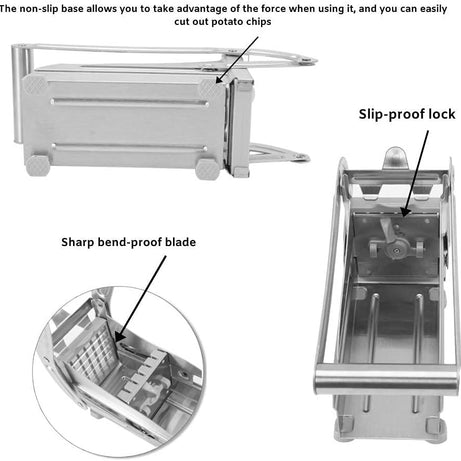 The non-slip base allows you to take advantage of the force when using it, and you can easily cut out potato chips

Slip-proof lock

Sharp bend-proof blade