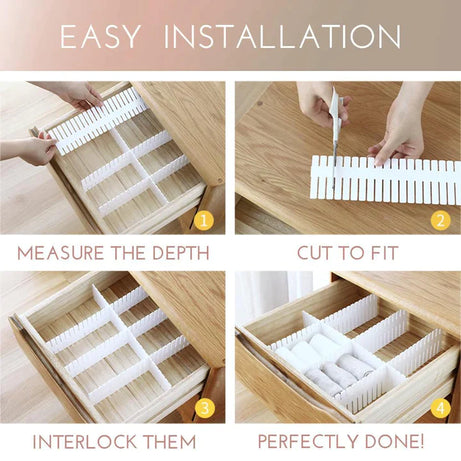 EASY INSTALLATION

1

MEASURE THE DEPTH

2

CUT TO FIT

3

INTERLOCK THEM

4

PERFECTLY DONE!