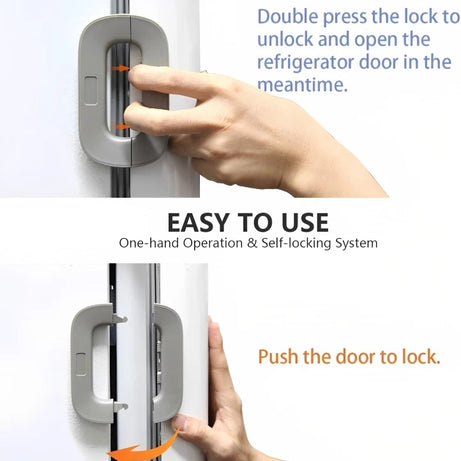 Double press the lock to unlock and open the refrigerator door in the meantime.

EASY TO USE
One-hand Operation & Self-locking System

Push the door to lock.