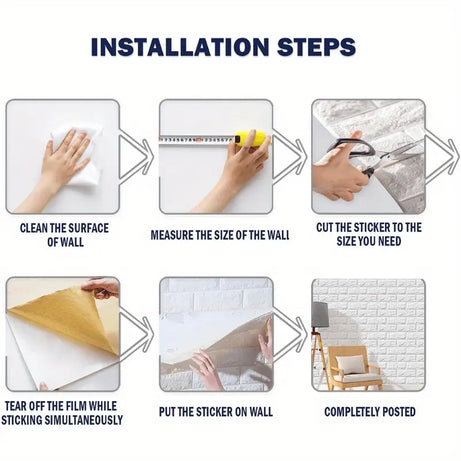 INSTALLATION STEPS

CLEAN THE SURFACE OF WALL

MEASURE THE SIZE OF THE WALL

CUT THE STICKER TO THE SIZE YOU NEED

TEAR OFF THE FILM WHILE STICKING SIMULTANEOUSLY

PUT THE STICKER ON WALL

COMPLETELY POSTED