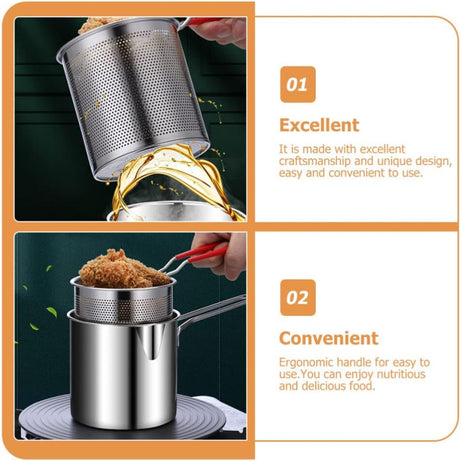 01

Excellent

It is made with excellent craftsmanship and unique design, easy and convenient to use.

02

Convenient

Ergonomic handle for easy to use.You can enjoy nutritious and delicious food.