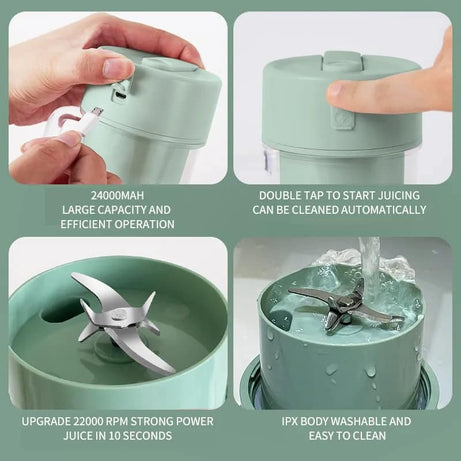 24000MAH
LARGE CAPACITY AND
EFFICIENT OPERATION

DOUBLE TAP TO START JUICING
CAN BE CLEANED AUTOMATICALLY

UPGRADE 22000 RPM STRONG POWER
JUICE IN 10 SECONDS

IPX BODY WASHABLE AND
EASY TO CLEAN