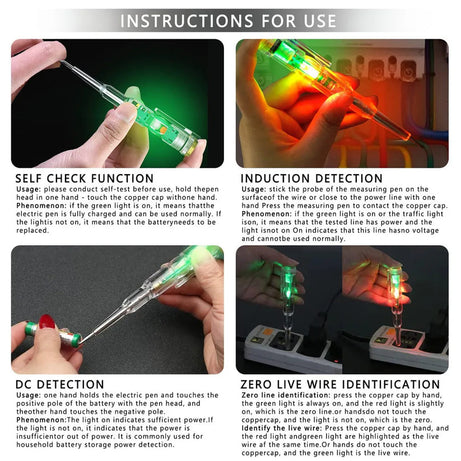 INSTRUCTIONS FOR USE

SELF CHECK FUNCTION
Usage: please conduct self-test before use, hold thepen head in one hand - touch the copper cap withone hand.
Phenomenon: if the green light is on, it means thatthe electric pen is fully charged and can be used normally. If the lightis not on, it means that the batteryneeds to be replaced.

INDUCTION DETECTION
Usage: stick the probe of the measuring pen on the surfaceof the wire or close to the power line with one hand Press the measuring pen to contact the copper cap.
Phenomenon: if the green light is on or the traffic light ison, it means that the tested line has power and the light isnot on On indicates that this line hasno voltage and cannotbe used normally.

DC DETECTION
Usage: one hand holds the electric pen and touches the positive pole of the battery with the pen head, and theother hand touches the negative pole.
Phenomenon:The light on indicates sufficient power.If the light is not on, it indicates that the power is insufficientor out of power. It is commonly used for household battery storage power detection.

ZERO LIVE WIRE IDENTIFICATION
Zero line identification: press the copper cap by hand, the green light is always on, and the red light is slightly on, which is the zero line.or handsdo not touch the coppercap, and the light is not on, which is the zero.
Identify the live wire: Press the copper cap by hand, and the red light andgreen light are highlighted as the live wire af the same time.Or hands do not touch the coppercap, and the green light is the live wire.