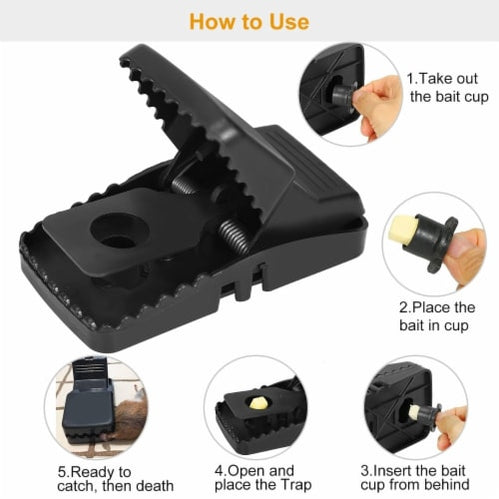 How to Use

1.Take out the bait cup

2.Place the bait in cup

3.Insert the bait cup from behind

4.Open and place the Trap

5.Ready to catch, then death