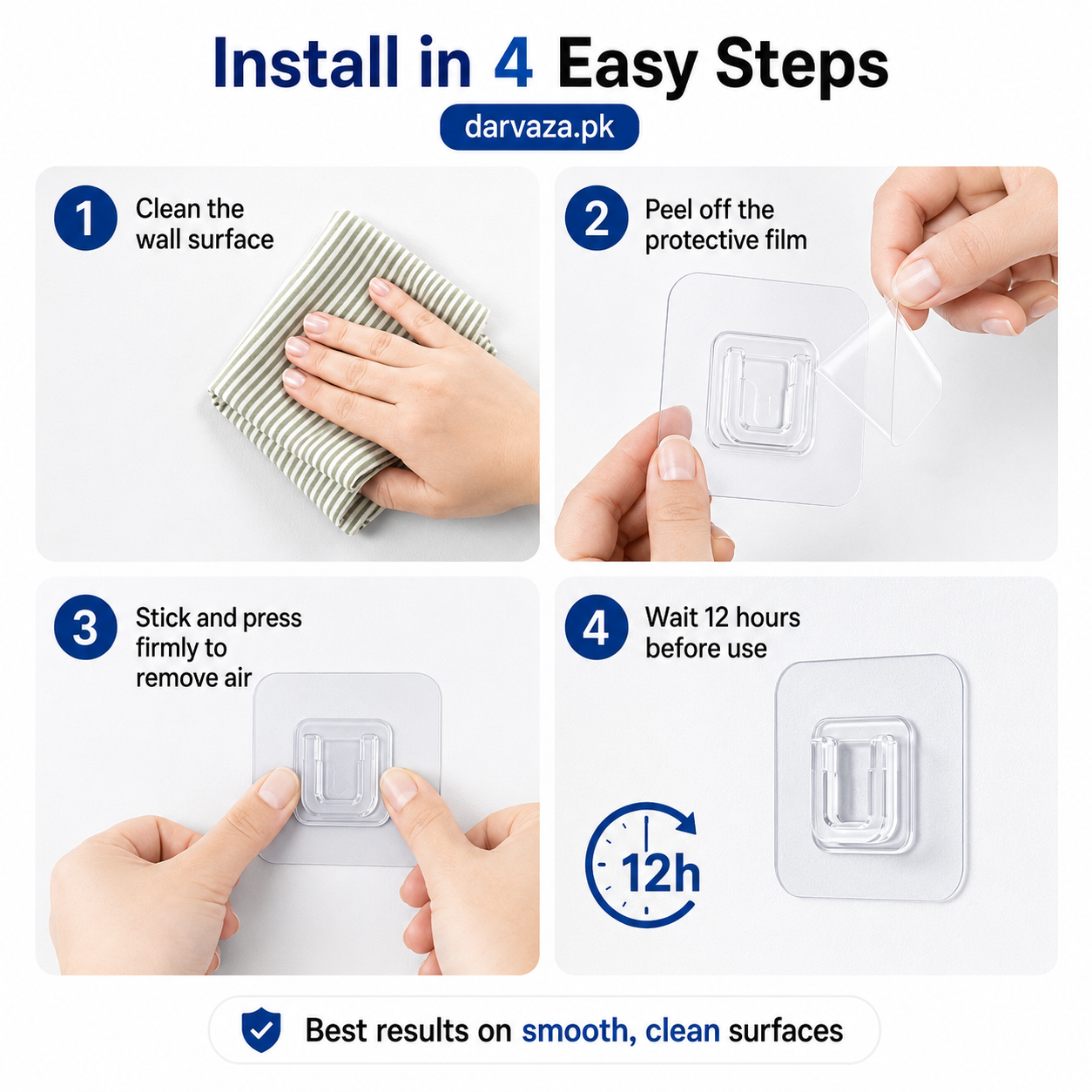 Install in 4 Easy Steps

darvaza.pk

1 Clean the wall surface

2 Peel off the protective film

3 Stick and press firmly to remove air

4 Wait 12 hours before use

12h

Best results on smooth, clean surfaces